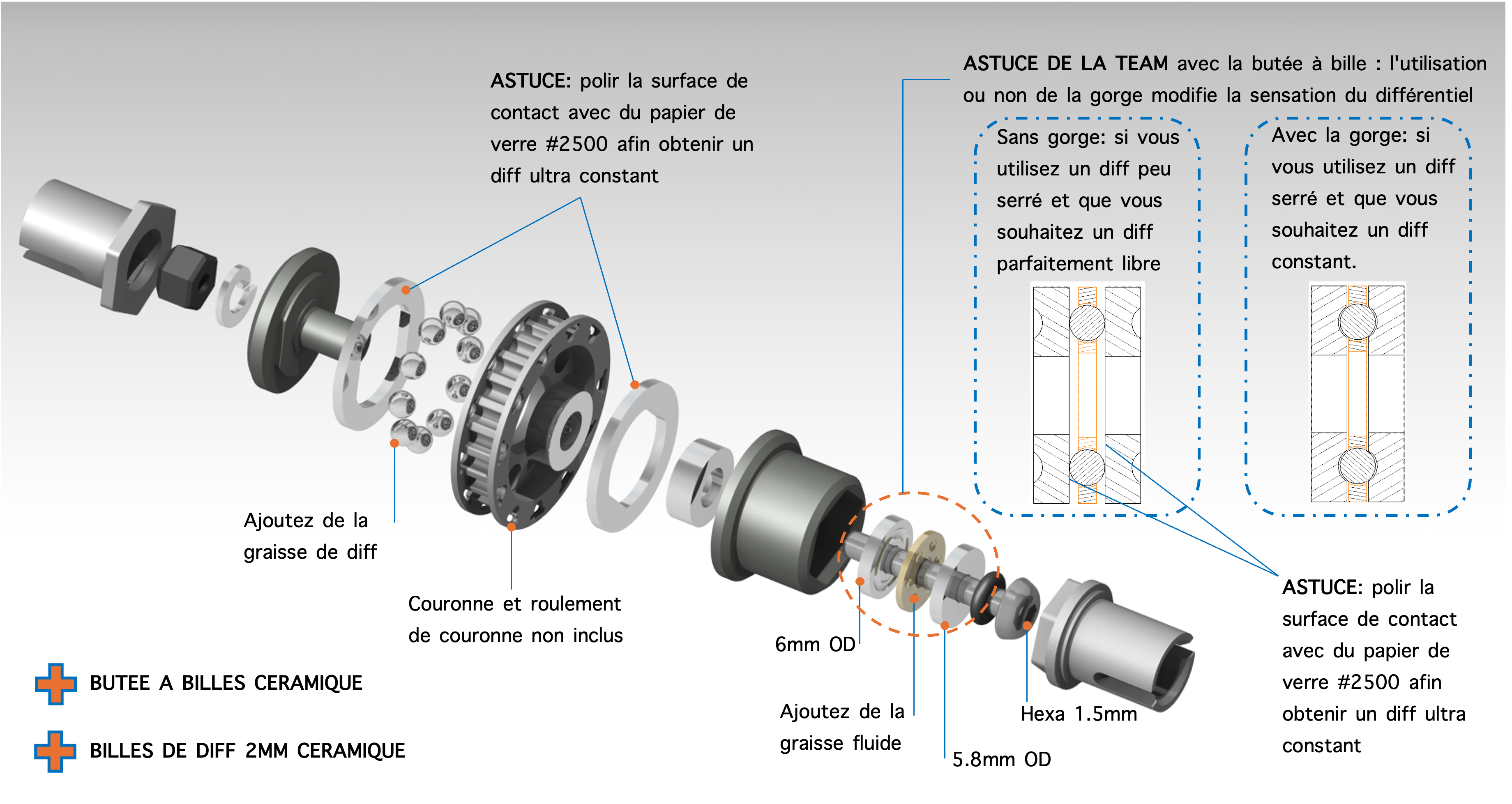 ASTUCE: polir la surface de contact avec du papier de verre #2500 afin obtenir un diff ultra constant

ASTUCE DE LA TEAM avec la butée à bille : l'utilisation ou non de la gorge modifie la sensation du différentiel

Sans gorge: si vous utilisez un diff peu serré et que vous souhaitez un diff parfaitement libre

Avec la gorge: si vous utilisez un diff serré et que vous souhaitez un diff constant.

Ajoutez de la graisse de diff

Couronne et roulement de couronne non inclus

6mm OD

Ajoutez de la graisse fluide

5.8mm OD

Hexa 1.5mm

ASTUCE: polir la surface de contact avec du papier de verre #2500 afin obtenir un diff ultra constant

BUTEE A BILLES CERAMIQUE

BILLES DE DIFF 2MM CERAMIQUE